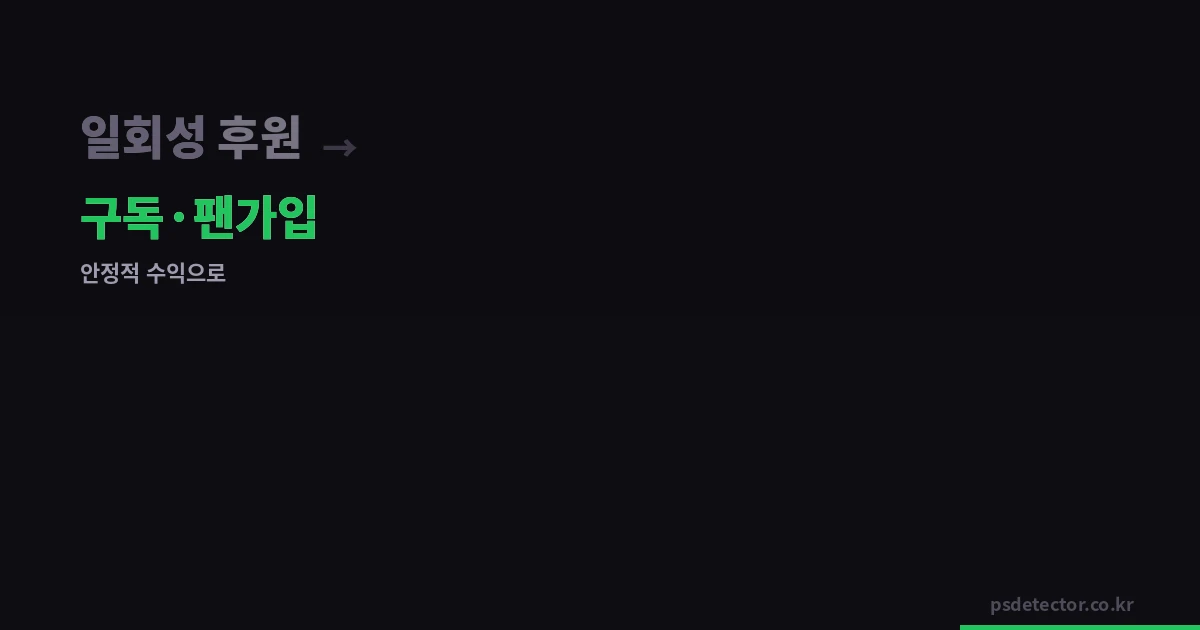 일회성 후원 →

구독 · 팬가입

안정적 수익으로

psdetector.co.kr