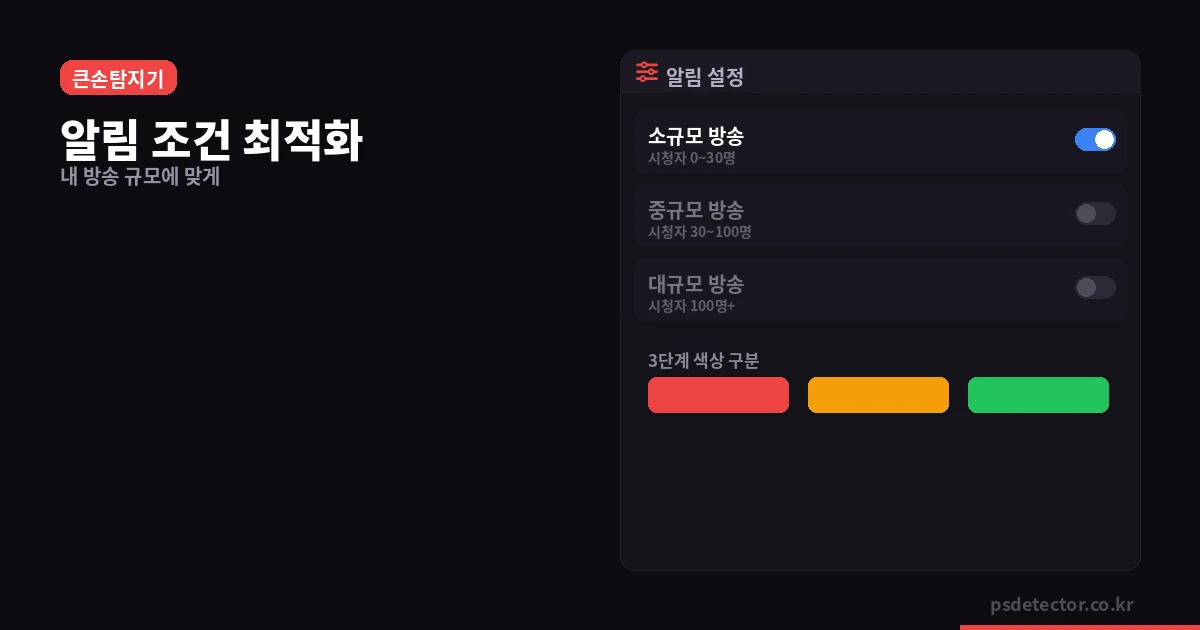 큰손탐지기

알림 조건 최적화

내 방송 규모에 맞게

알림 설정

소규모 방송
시청자 0~30명

중규모 방송
시청자 30~100명

대규모 방송
시청자 100명+

3단계 색상 구분

psdetector.co.kr